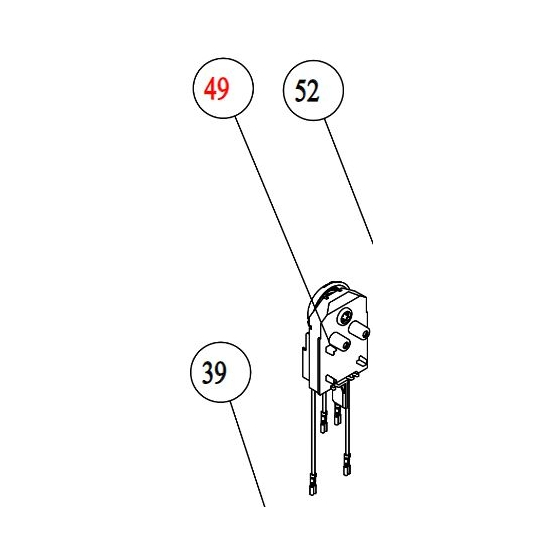 49
52
39