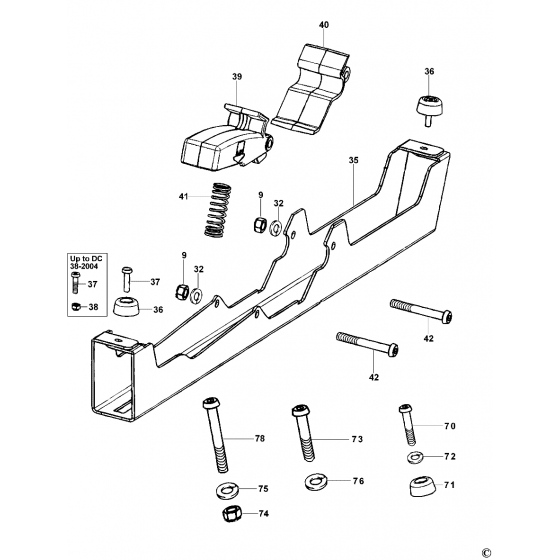 40
39
36
35
41
9
32
Up to DC 38-2004
37
38
9
32
37
36
42
42
78
73
70
72
75
76
71
74
©