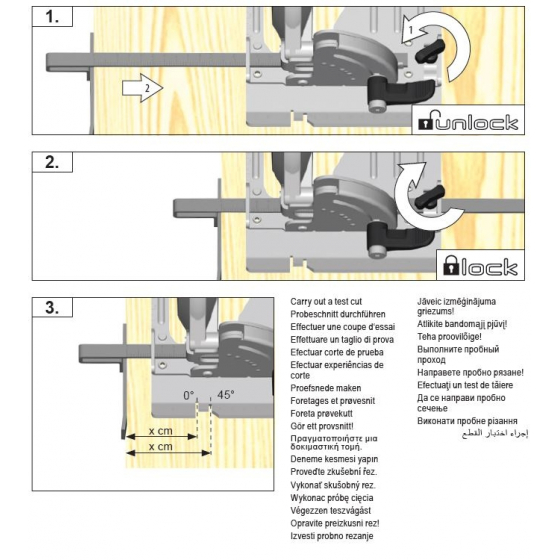 1.

1

2

unlock

2.

lock

3.

0°

45°

x cm

x cm

Carry out a test cut
Probeschnitt durchführen
Effectuer une coupe d'essai
Effettuare un taglio di prova
Efectuar corte de prueba
Efectuar experiências de corte
Proefsnede maken
Foretages et prøvesnit
Foreta prøvekutt
Gör ett provsnitt!
Πραγματοποιήστε μια δοκιμαστική τομή.
Deneme kesmesi yapın
Proveďte zkušební řez.
Vykonať skušobný rez.
Wykonac próbę cięcia
Végezzen teszvágást
Opravite preizkusni rez!
Izvesti probno rezanje

Jāveic izmēģinājuma griezums!
Atlikite bandomąjį pjūvį!
Teha proovilõige!
Выполните пробный проход
Направете пробно рязане!
Efectuaţi un test de tăiere
Да се направи пробно сечење
Виконати пробне різання
إجراء اختبار القطع