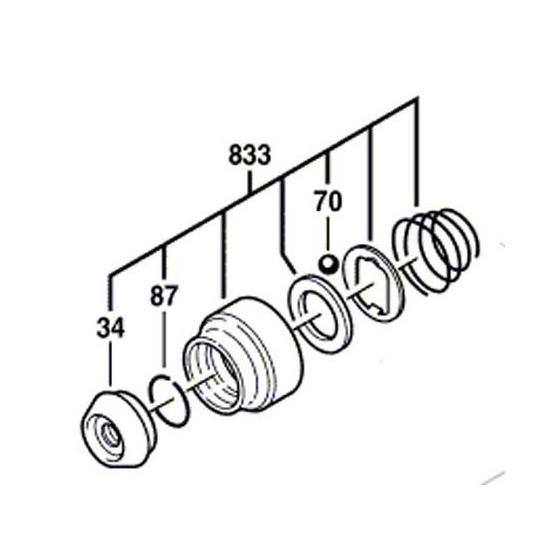 833
70
87
34