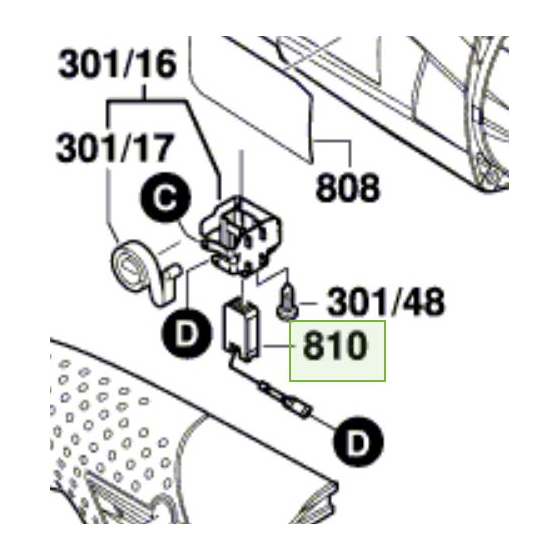 301/16

301/17

808

C

301/48

D

810

D