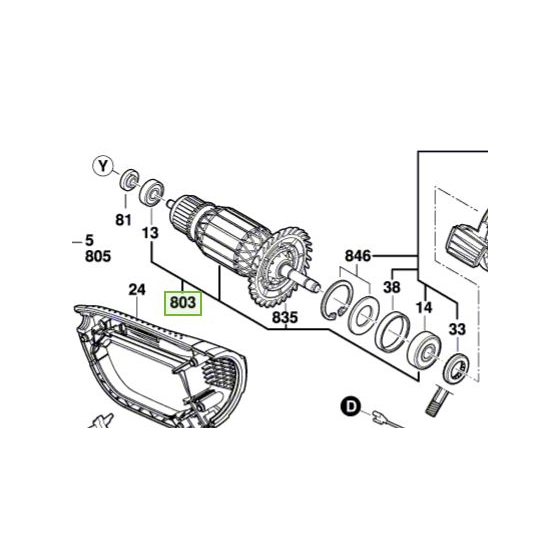 Y
81
13
5
805
24
803
835
846
38
14
33
D