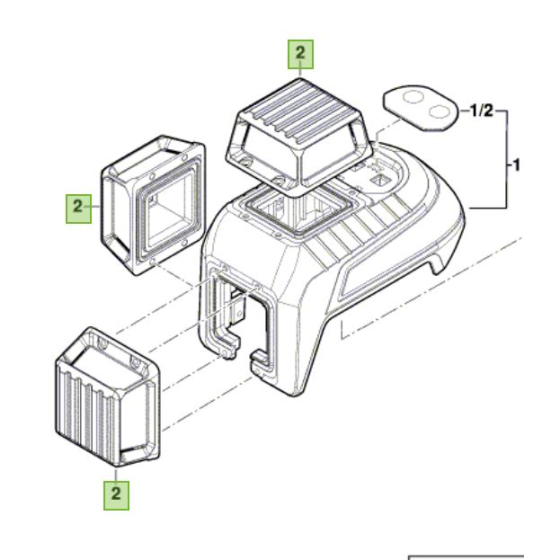 2
1/2
1
2
2