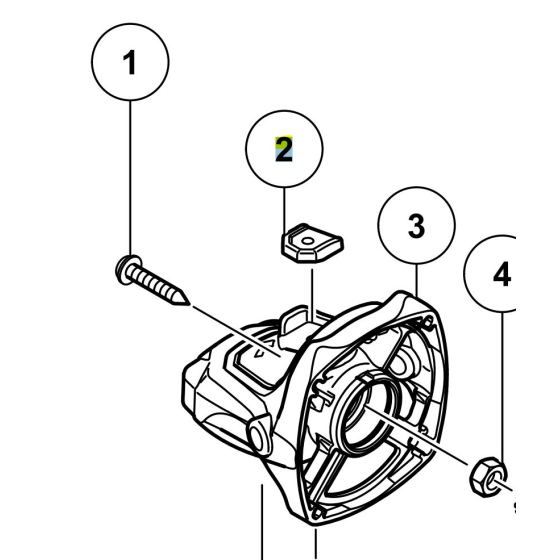 1
2
3
4