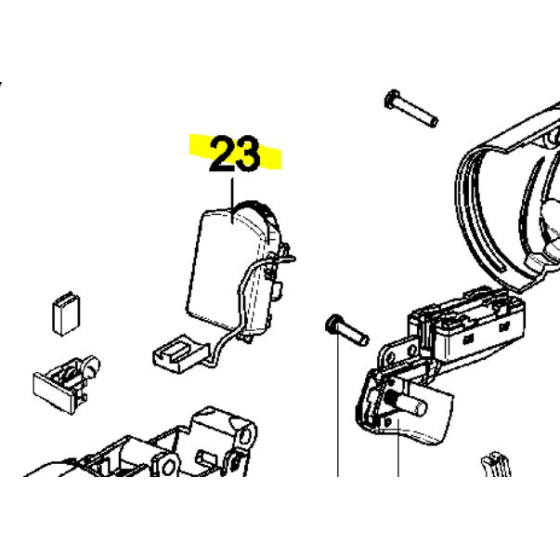 23