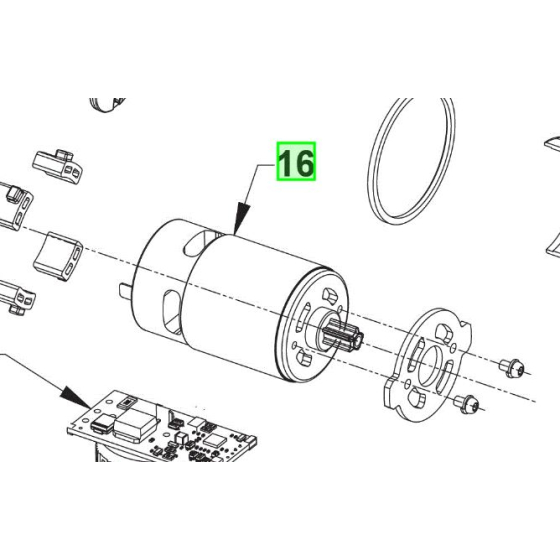 16