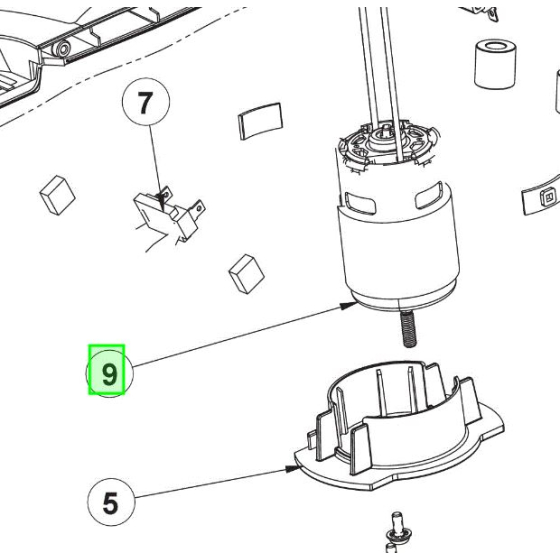 7

9

5