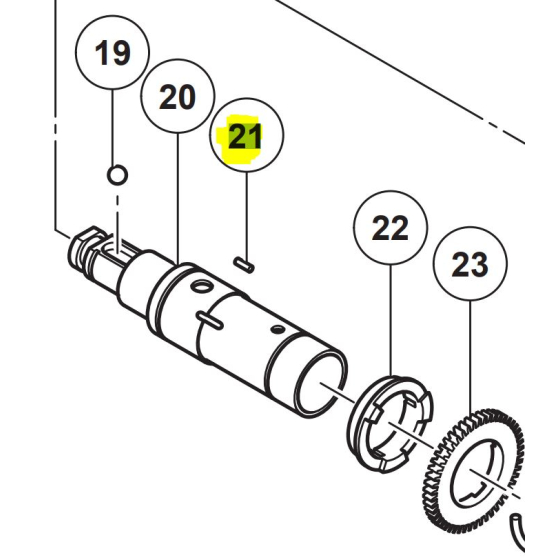 19
20
21
22
23