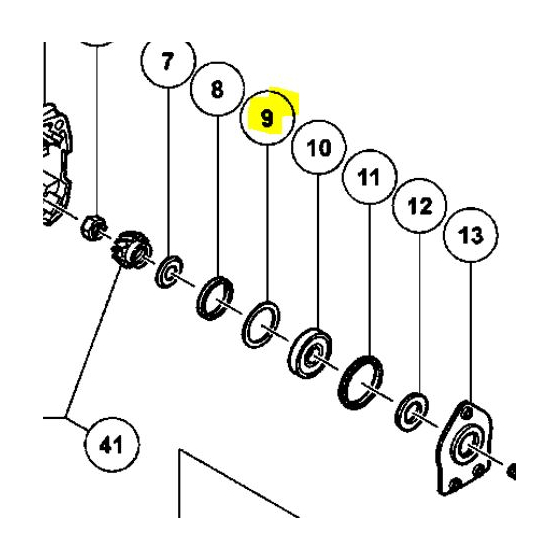 7
8
9
10
11
12
13
41