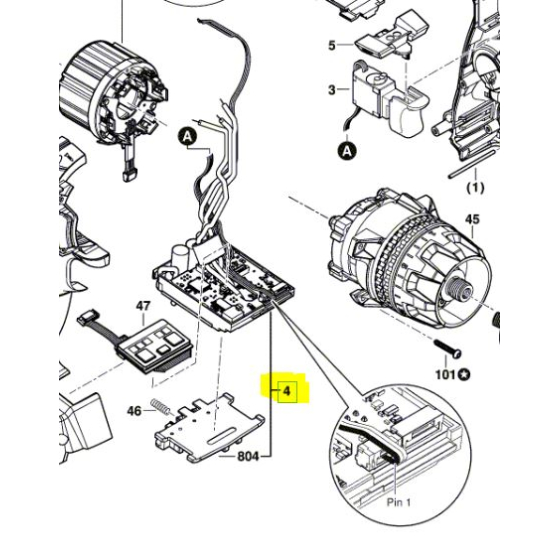 5
3
A
A
(1)
45
47
101
4
46
804
Pin 1