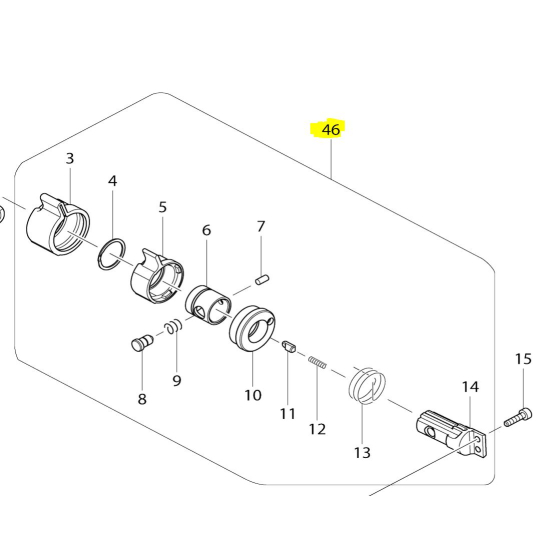 46
3
4
5
6
7
8
9
10
11
12
13
14
15