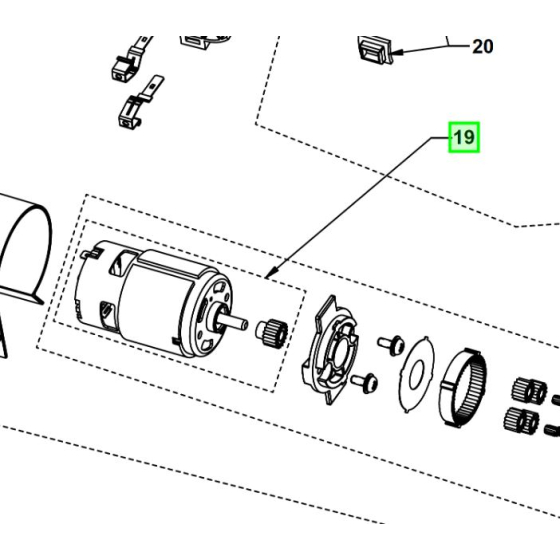 20

19