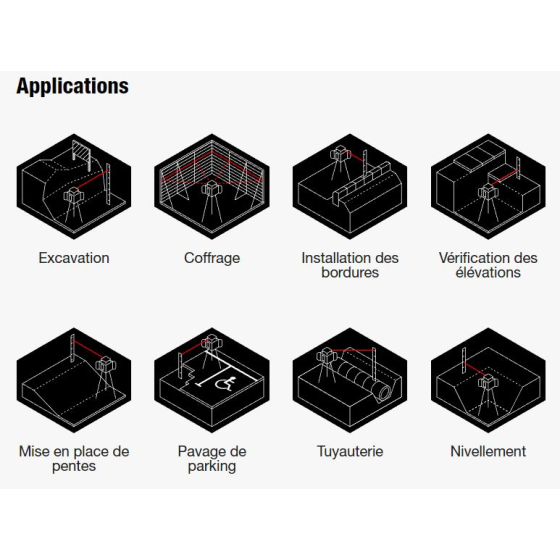 Applications

Excavation

Coffrage

Installation des bordures

Vérification des élévations

Mise en place de pentes

Pavage de parking

Tuyauterie

Nivellement