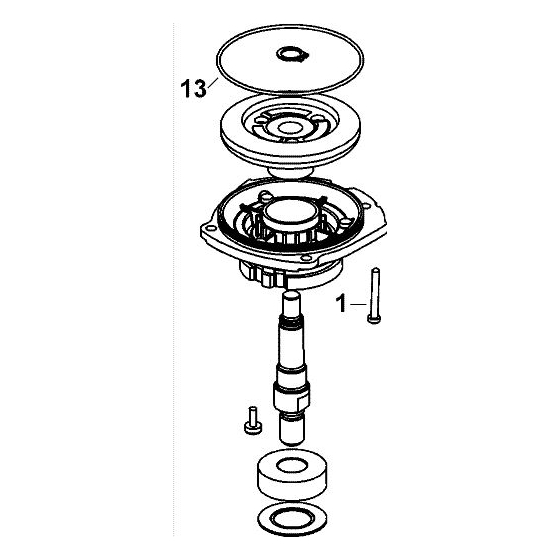 13
1