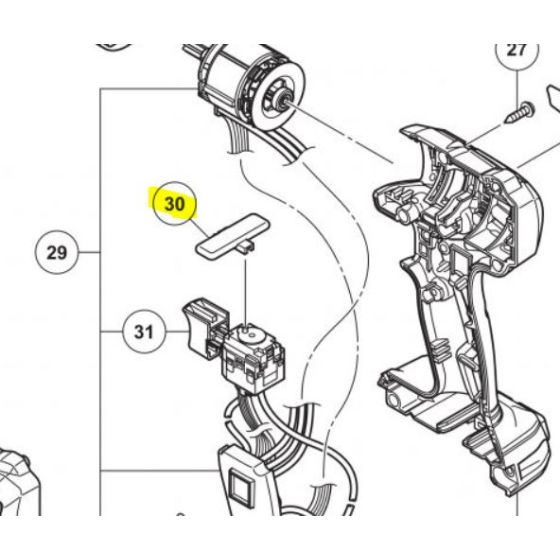 27
30
29
31