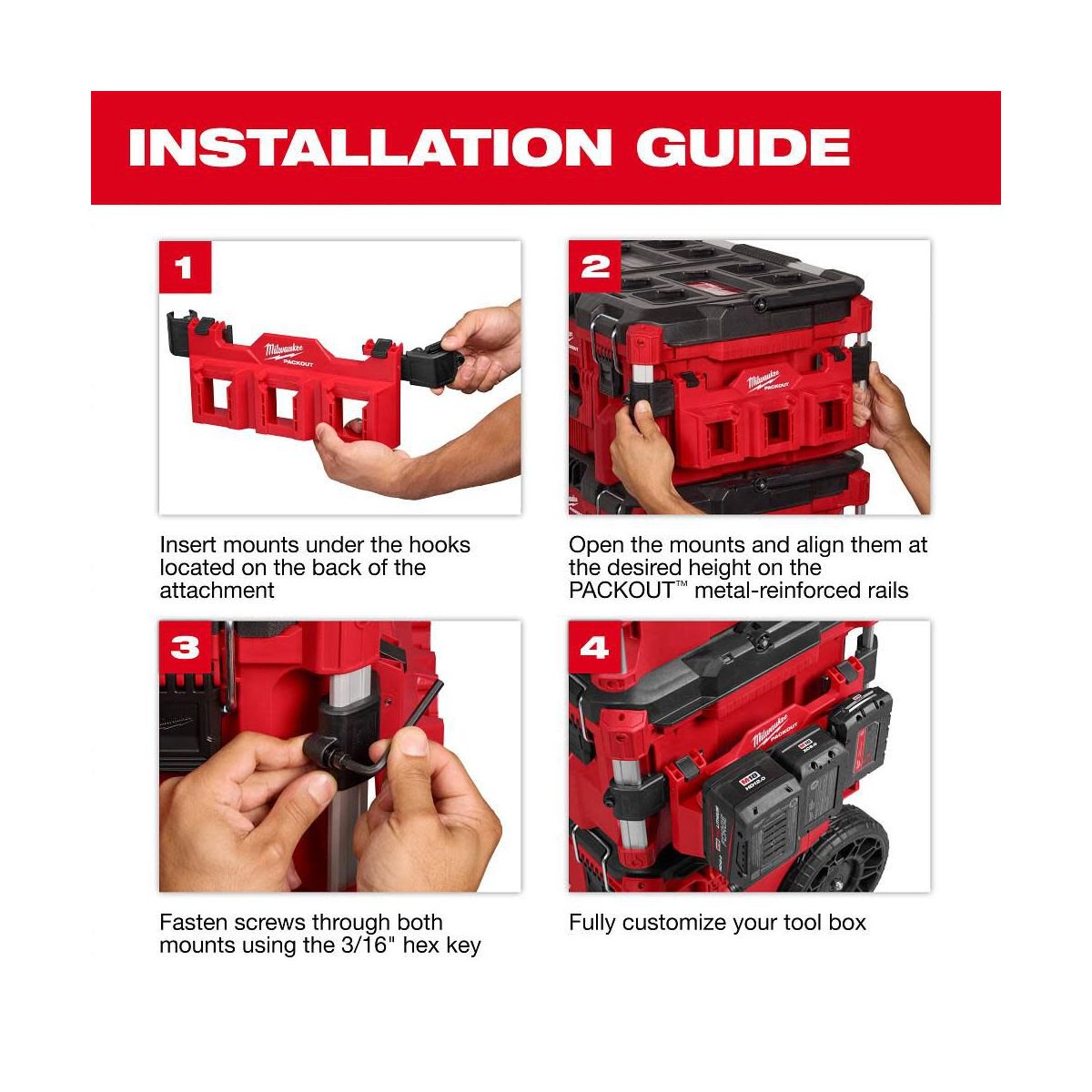 INSTALLATION GUIDE

1

Milwaukee
PACKOUT

Insert mounts under the hooks located on the back of the attachment

2

Milwaukee
PACKOUT

Open the mounts and align them at the desired height on the PACKOUT™ metal-reinforced rails

3

Fasten screws through both mounts using the 3/16" hex key

4

Milwaukee
PACKOUT

Fully customize your tool box