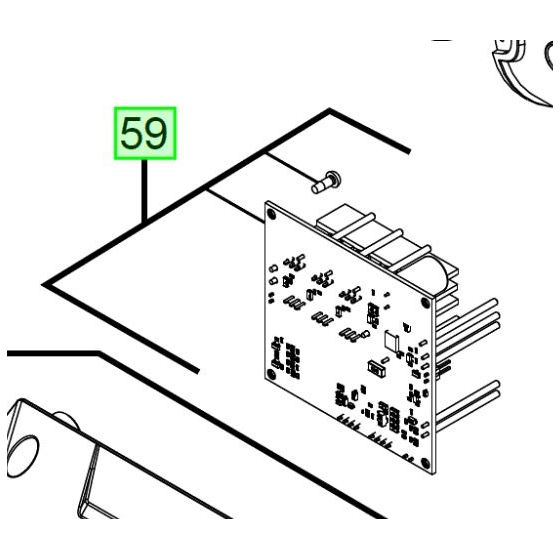 59