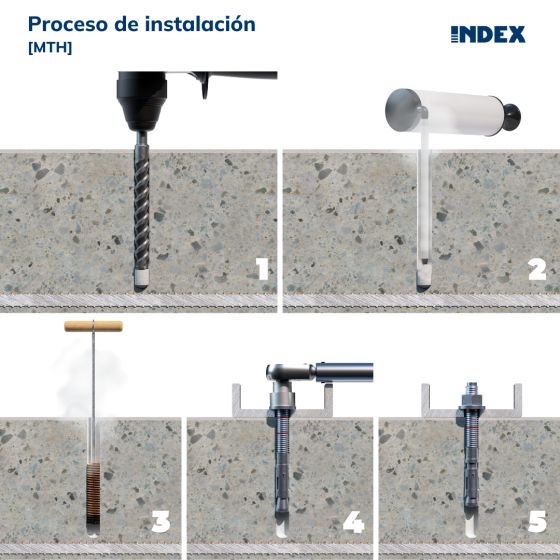 Proceso de instalación
[MTH]

INDEX

1

2

3

4

5