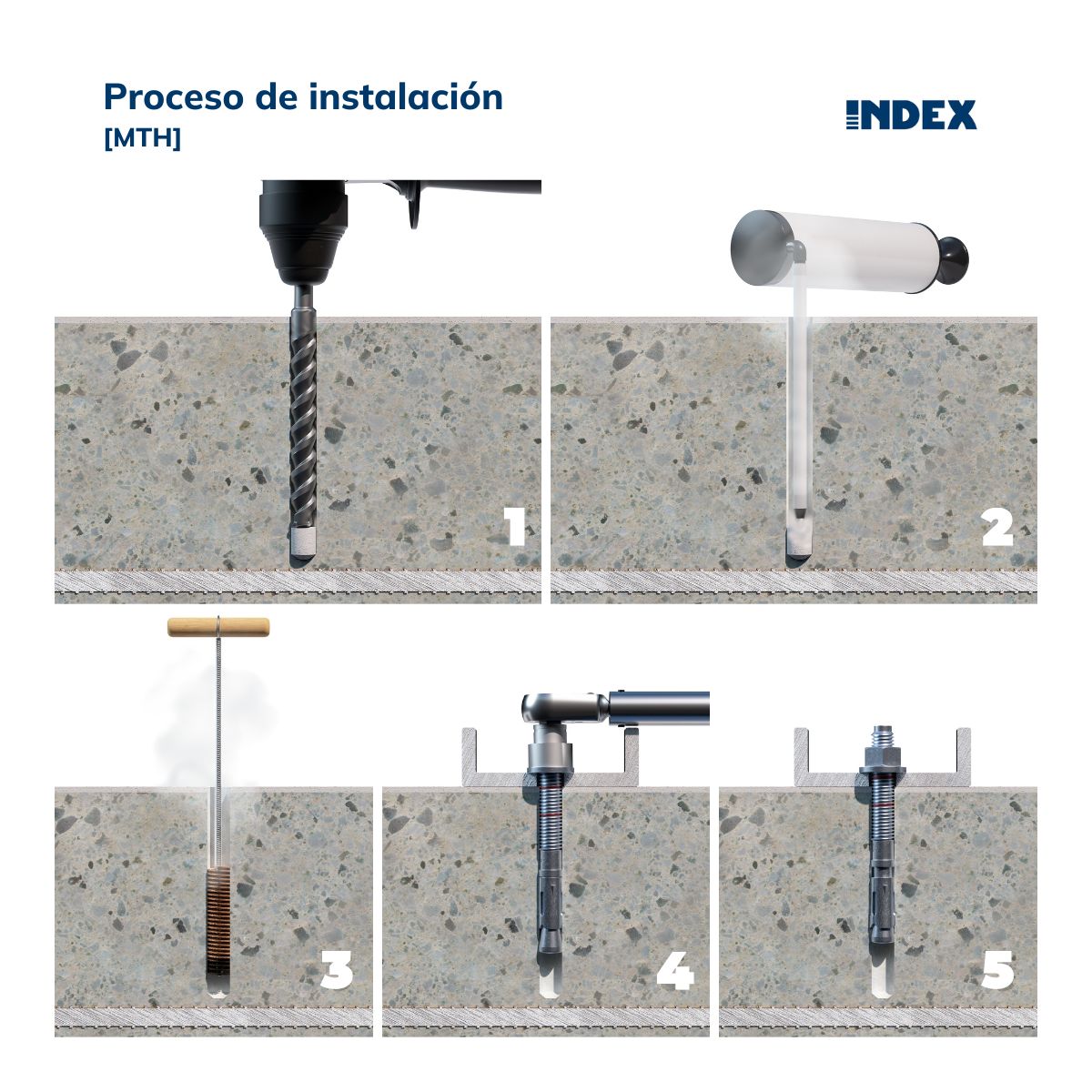 Proceso de instalación
[MTH]

INDEX

1

2

3

4

5