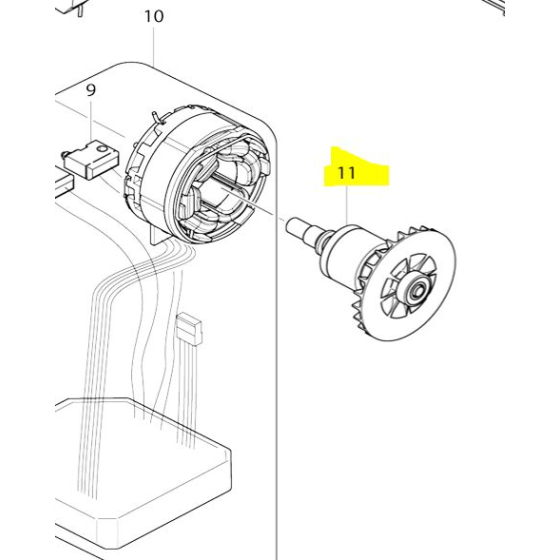 10

9

11