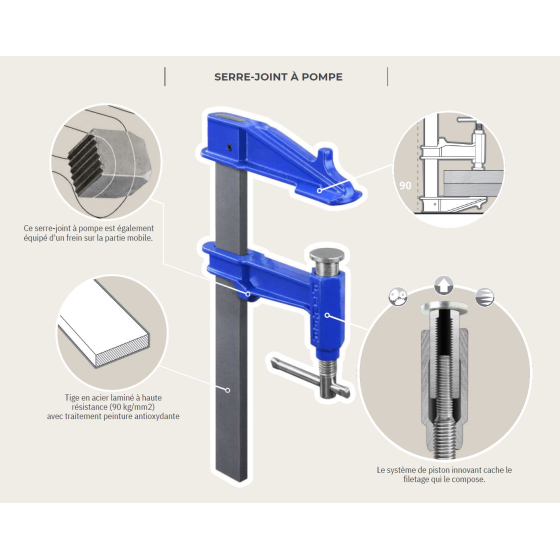 SERRE-JOINT À POMPE

90

Ce serre-joint à pompe est également équipé d'un frein sur la partie mobile.

Tige en acier laminé à haute résistance (90 kg/mm2) avec traitement peinture antioxydante

Le système de piston innovant cache le filetage qui le compose.