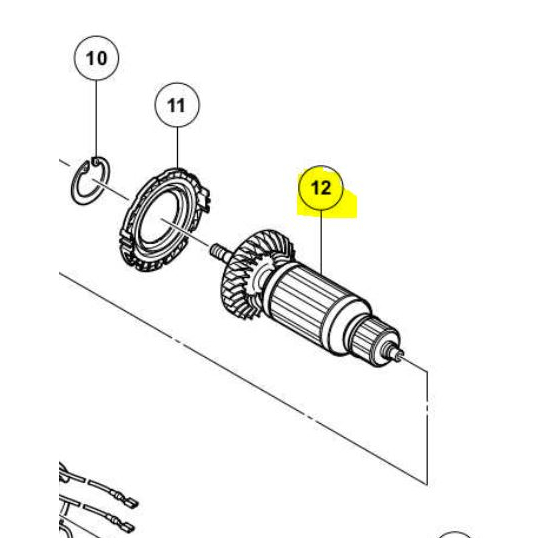 10
11
12