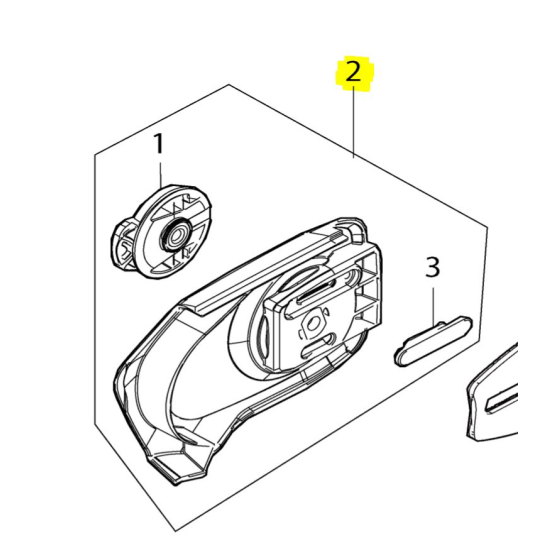 2

1

3